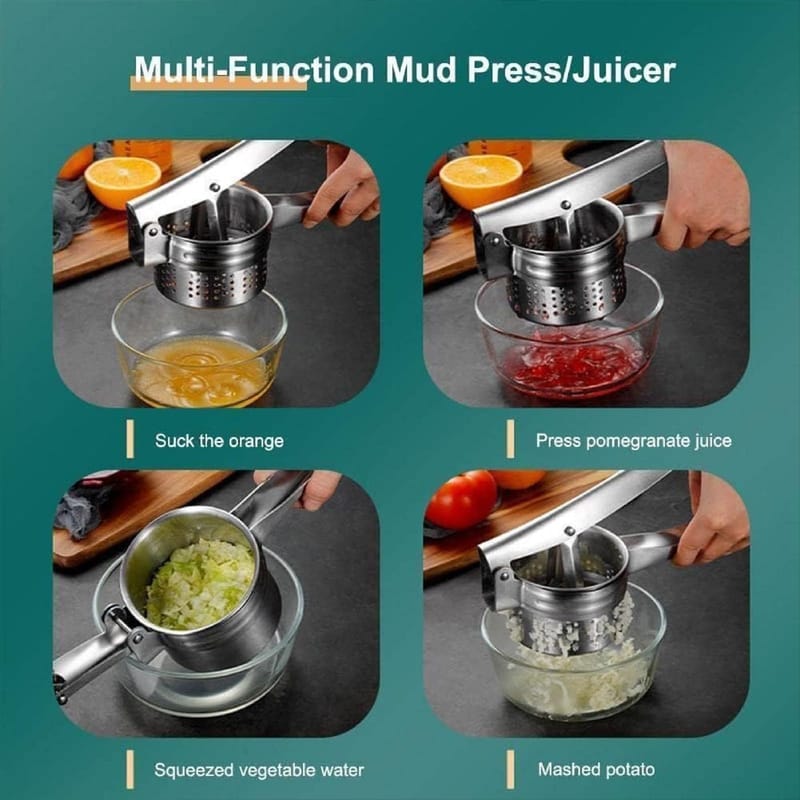 Multi-Function Mud Press/Juicer

Suck the orange

Press pomegranate juice

Squeezed vegetable water

Mashed potato