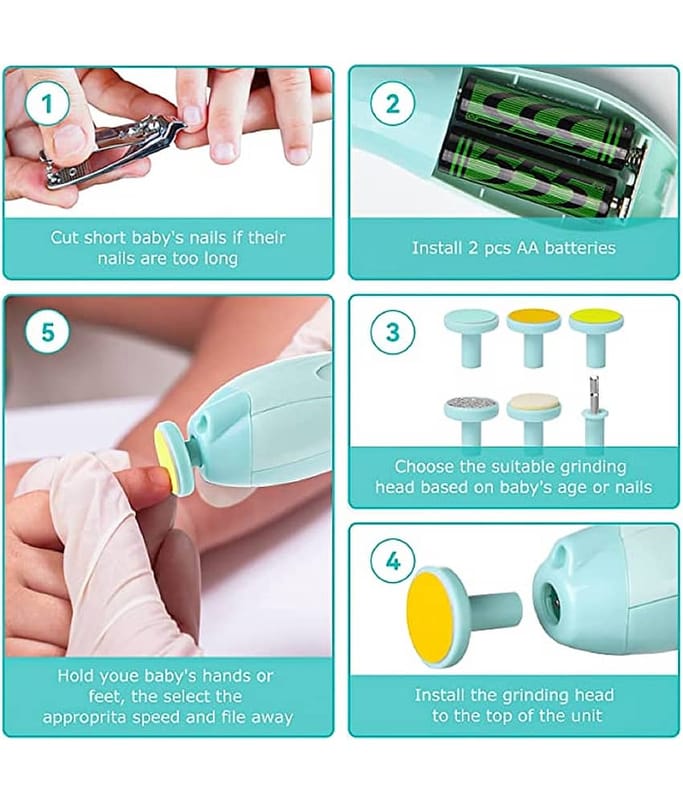 1

Cut short baby's nails if their nails are too long

2

Install 2 pcs AA batteries

5

Hold youe baby's hands or feet, the select the approprita speed and file away

3

Choose the suitable grinding head based on baby's age or nails

4

Install the grinding head to the top of the unit