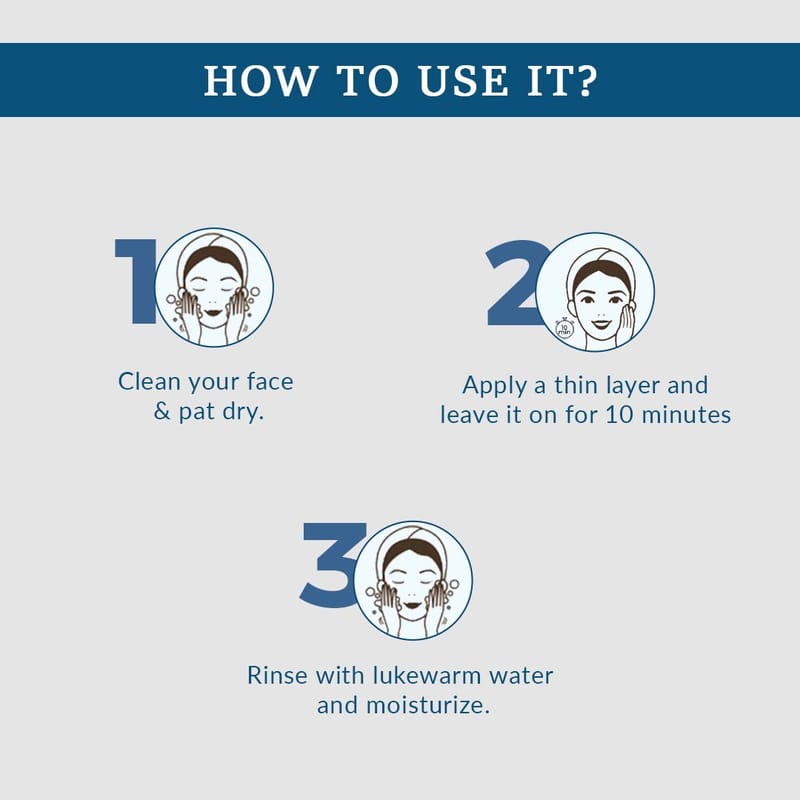 HOW TO USE IT?

1

Clean your face & pat dry.

2

10 min

Apply a thin layer and leave it on for 10 minutes

3

Rinse with lukewarm water and moisturize.