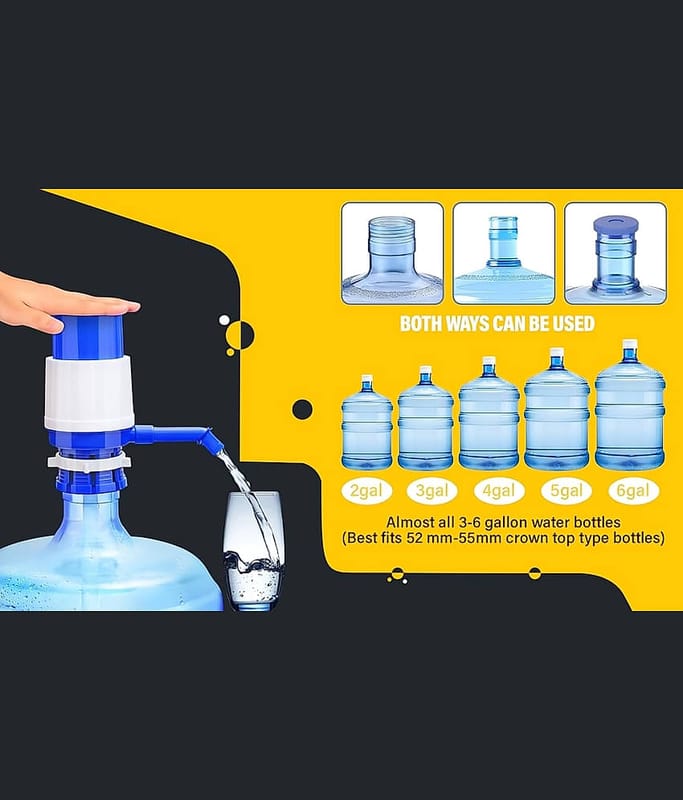 BOTH WAYS CAN BE USED

2gal 3gal 4gal 5gal 6gal

Almost all 3-6 gallon water bottles
(Best fits 52 mm-55mm crown top type bottles)