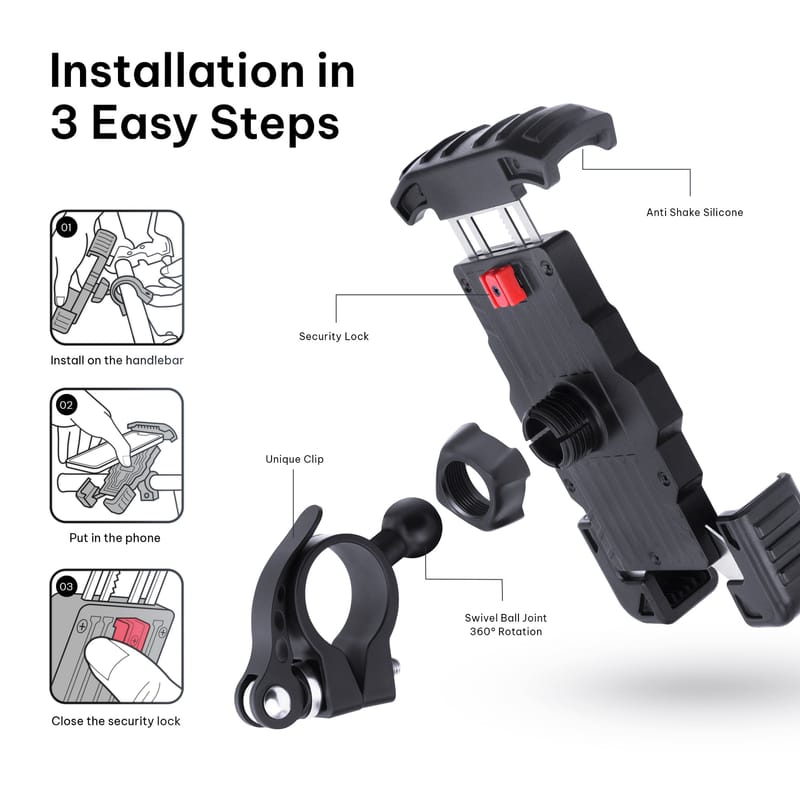 Installation in 3 Easy Steps

01

Install on the handlebar

02

Put in the phone

03

Close the security lock

Anti Shake Silicone

Security Lock

Unique Clip

Swivel Ball Joint 360° Rotation