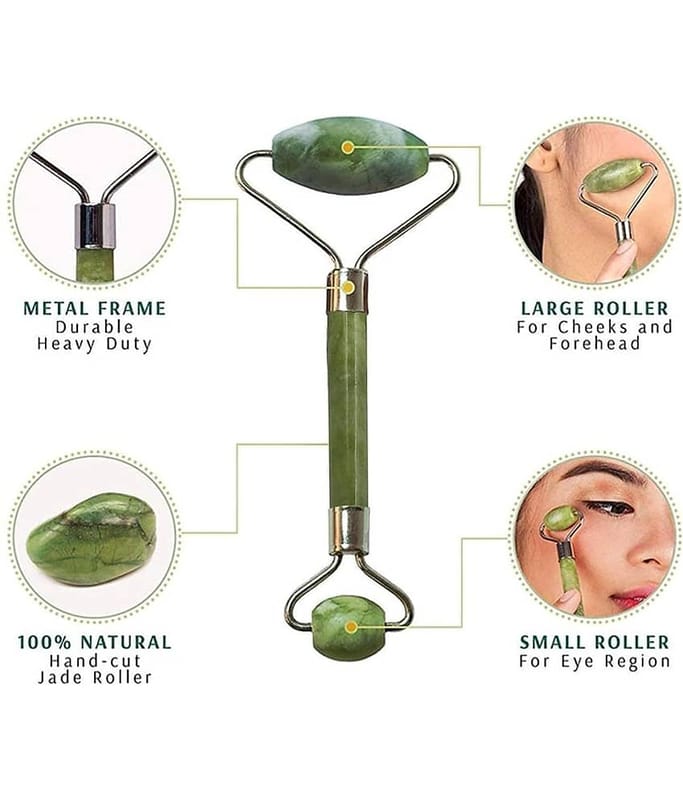 METAL FRAME
Durable
Heavy Duty

LARGE ROLLER
For Cheeks and
Forehead

100% NATURAL
Hand-cut
Jade Roller

SMALL ROLLER
For Eye Region