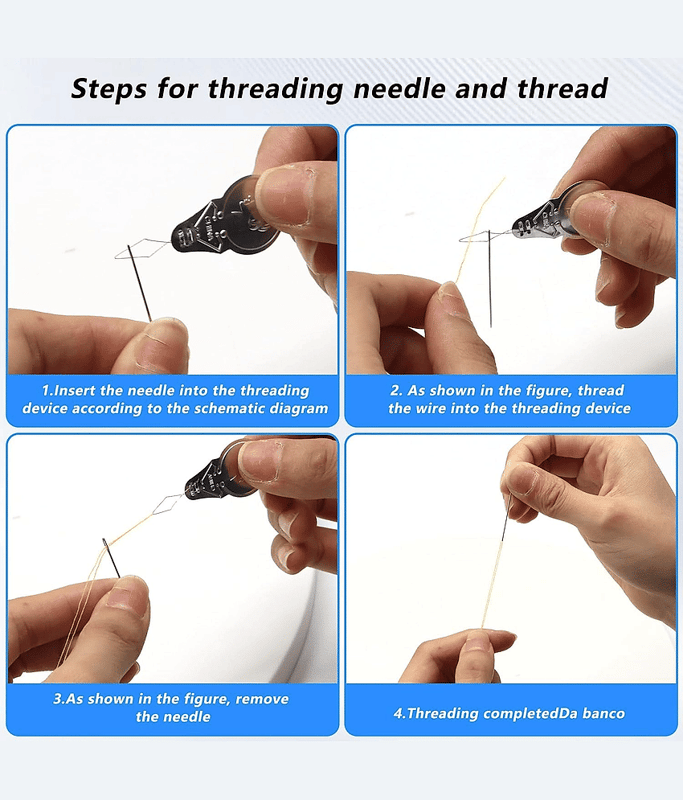 Steps for threading needle and thread

1.Insert the needle into the threading device according to the schematic diagram

2. As shown in the figure, thread the wire into the threading device

3.As shown in the figure, remove the needle

4.Threading completedDa banco