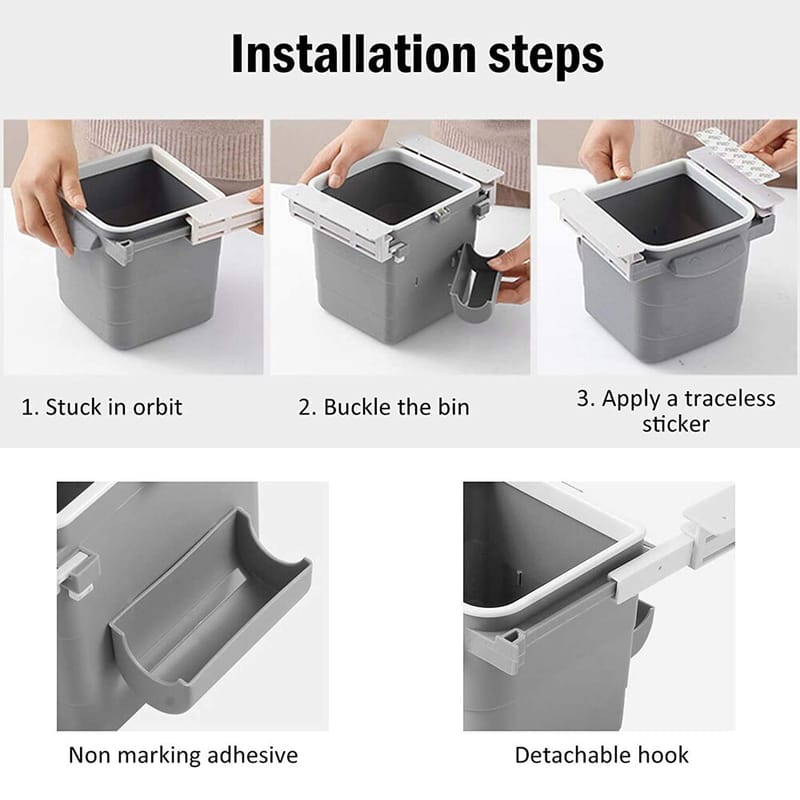 Installation steps

1. Stuck in orbit

2. Buckle the bin

3. Apply a traceless sticker

Non marking adhesive

Detachable hook