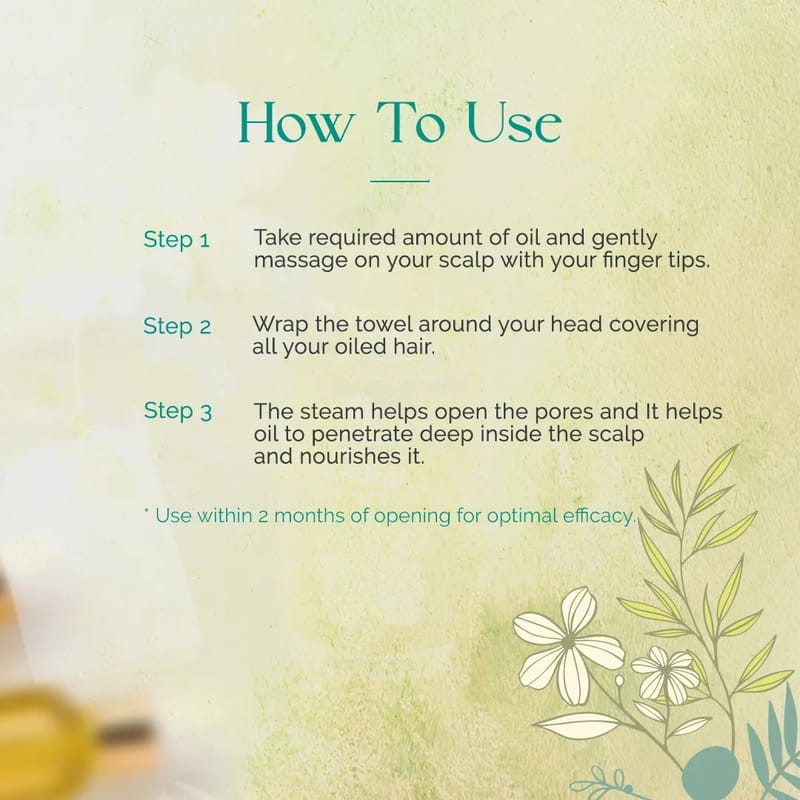 How To Use

Step 1 Take required amount of oil and gently massage on your scalp with your finger tips.

Step 2 Wrap the towel around your head covering all your oiled hair.

Step 3 The steam helps open the pores and It helps oil to penetrate deep inside the scalp and nourishes it.

* Use within 2 months of opening for optimal efficacy.