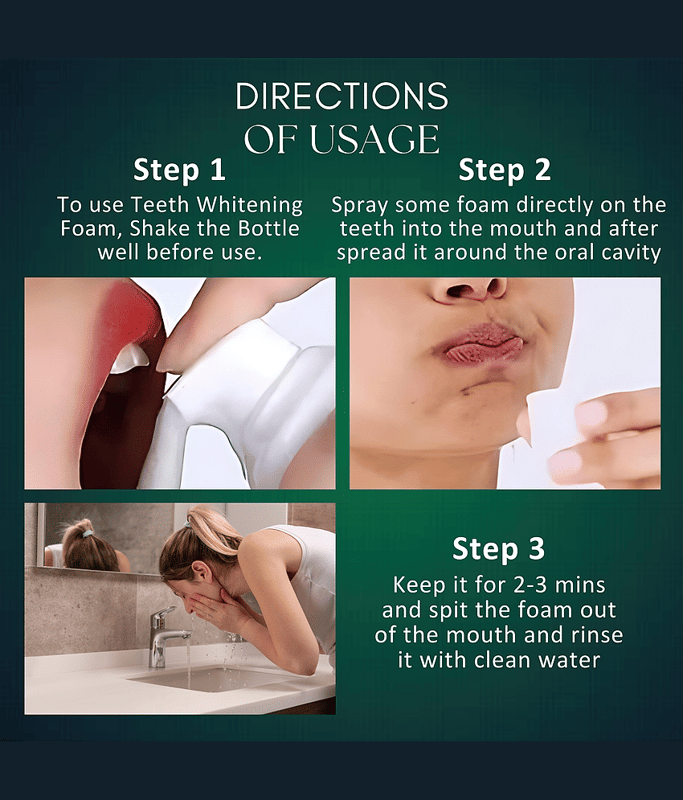 DIRECTIONS
OF USAGE

Step 1

To use Teeth Whitening Foam, Shake the Bottle well before use.

Step 2

Spray some foam directly on the teeth into the mouth and after spread it around the oral cavity

Step 3

Keep it for 2-3 mins and spit the foam out of the mouth and rinse it with clean water