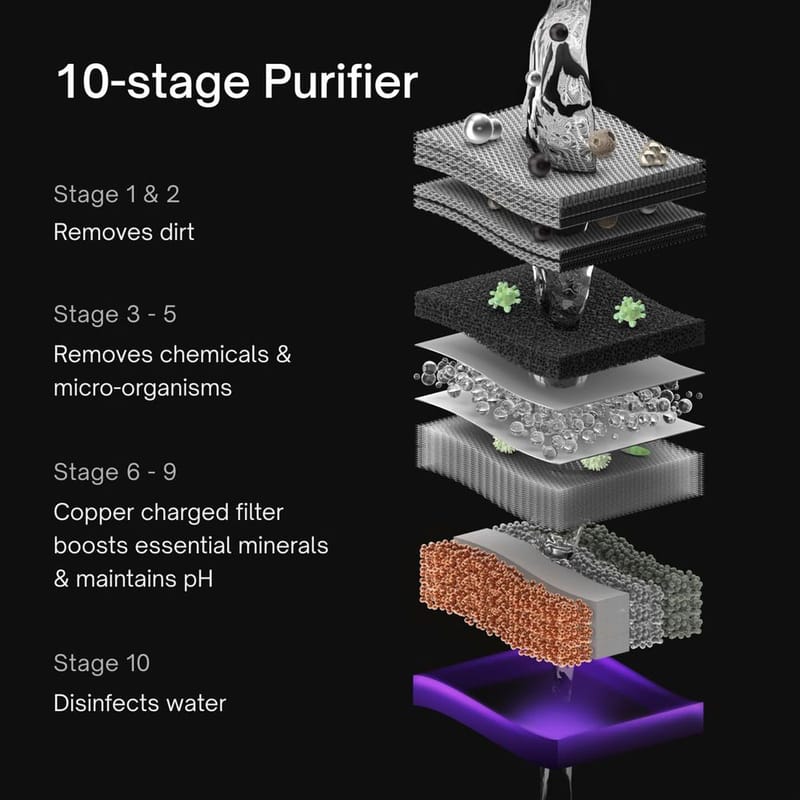 10-stage Purifier

Stage 1 & 2

Removes dirt

Stage 3 - 5

Removes chemicals & micro-organisms

Stage 6 - 9

Copper charged filter boosts essential minerals & maintains pH

Stage 10

Disinfects water