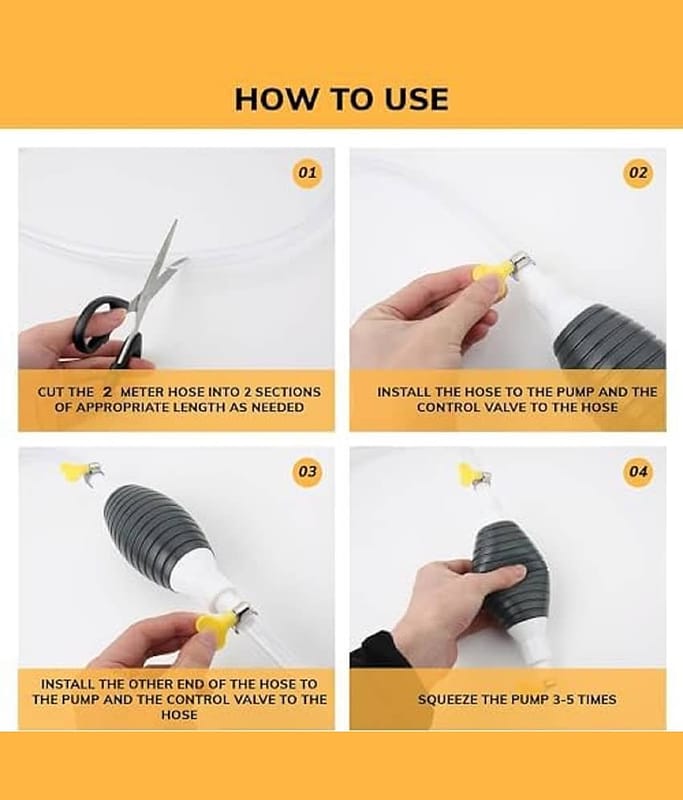 HOW TO USE

01

CUT THE 2 METER HOSE INTO 2 SECTIONS OF APPROPRIATE LENGTH AS NEEDED

02

INSTALL THE HOSE TO THE PUMP AND THE CONTROL VALVE TO THE HOSE

03

INSTALL THE OTHER END OF THE HOSE TO THE PUMP AND THE CONTROL VALVE TO THE HOSE

04

SQUEEZE THE PUMP 3-5 TIMES