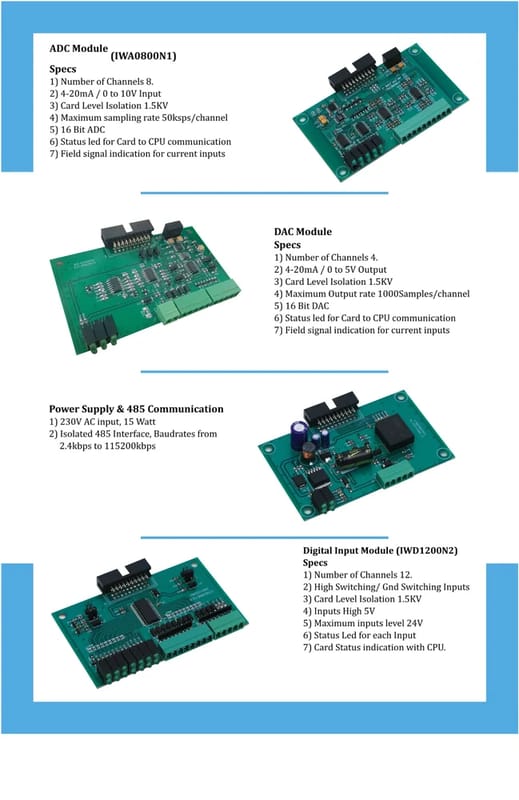 ADC Module (IWA0800N1)
Specs
1) Number of Channels 8.
2) 4-20mA / 0 to 10V Input
3) Card Level Isolation 1.5KV
4) Maximum sampling rate 50ksps/channel
5) 16 Bit ADC
6) Status led for Card to CPU communication
7) Field signal indication for current inputs

DAC Module
Specs
1) Number of Channels 4.
2) 4-20mA / 0 to 5V Output
3) Card Level Isolation 1.5KV
4) Maximum Output rate 1000Samples/channel
5) 16 Bit DAC
6) Status led for Card to CPU communication
7) Field signal indication for current inputs

Power Supply & 485 Communication
1) 230V AC input, 15 Watt
2) Isolated 485 Interface, Baudrates from 2.4kbps to 115200kbps

Digital Input Module (IWD1200N2)
Specs
1) Number of Channels 12.
2) High Switching/ Gnd Switching Inputs
3) Card Level Isolation 1.5KV
4) Inputs High 5V
5) Maximum inputs level 24V
6) Status Led for each Input
7) Card Status indication with CPU.