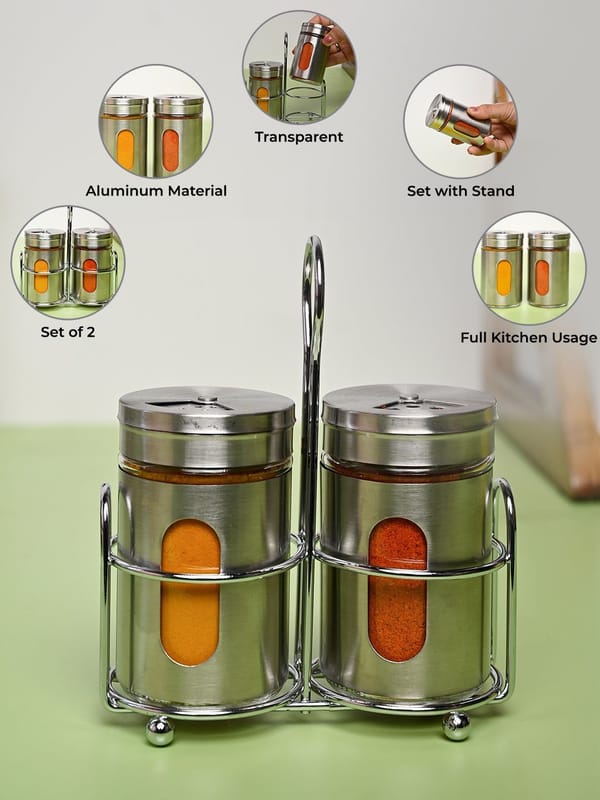 Transparent

Aluminum Material

Set with Stand

Set of 2

Full Kitchen Usage