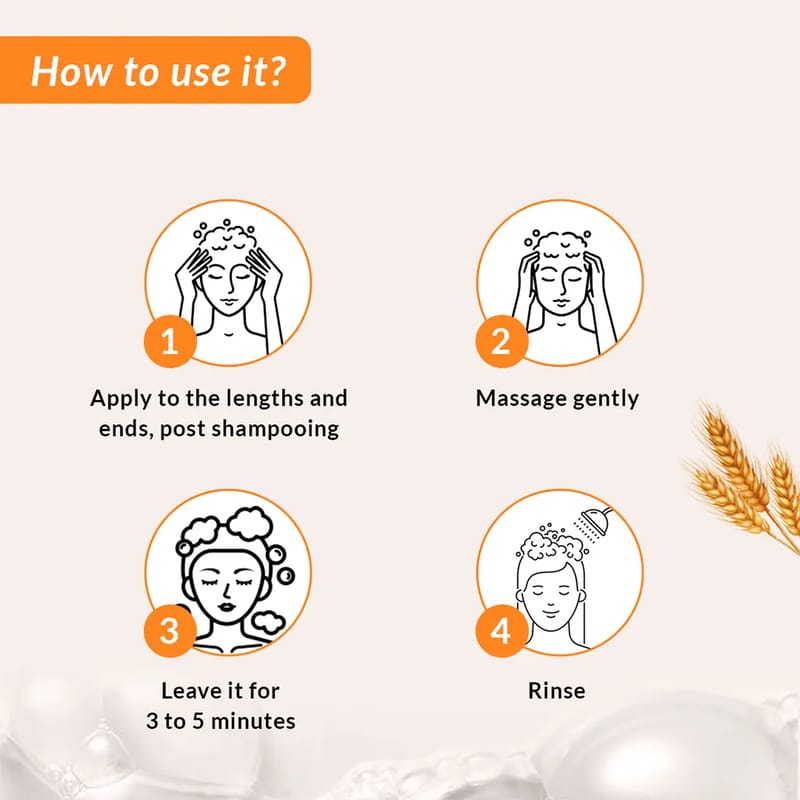 How to use it?

1

Apply to the lengths and ends, post shampooing

2

Massage gently

3

Leave it for 3 to 5 minutes

4

Rinse