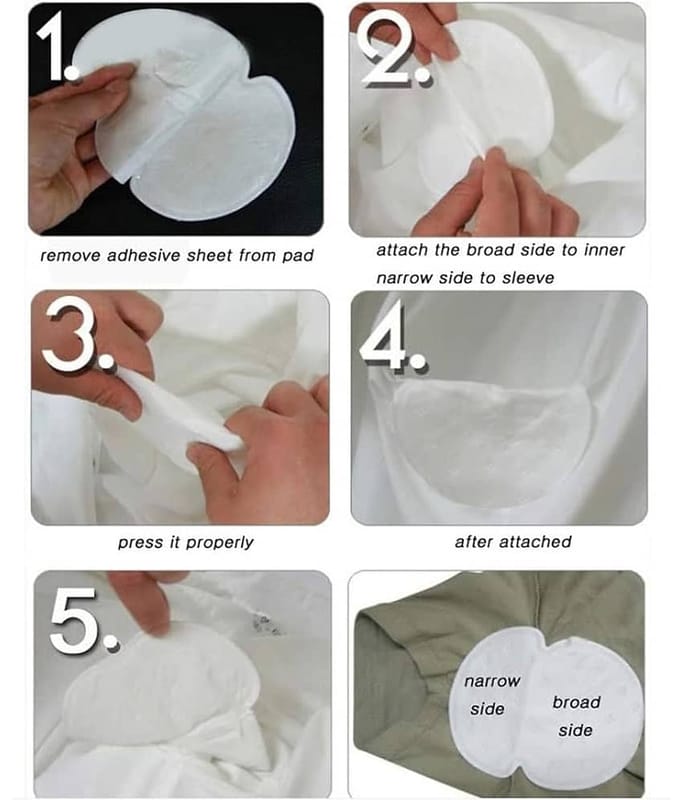 1.

remove adhesive sheet from pad

2.

attach the broad side to inner narrow side to sleeve

3.

press it properly

4.

after attached

5.

narrow side

broad side