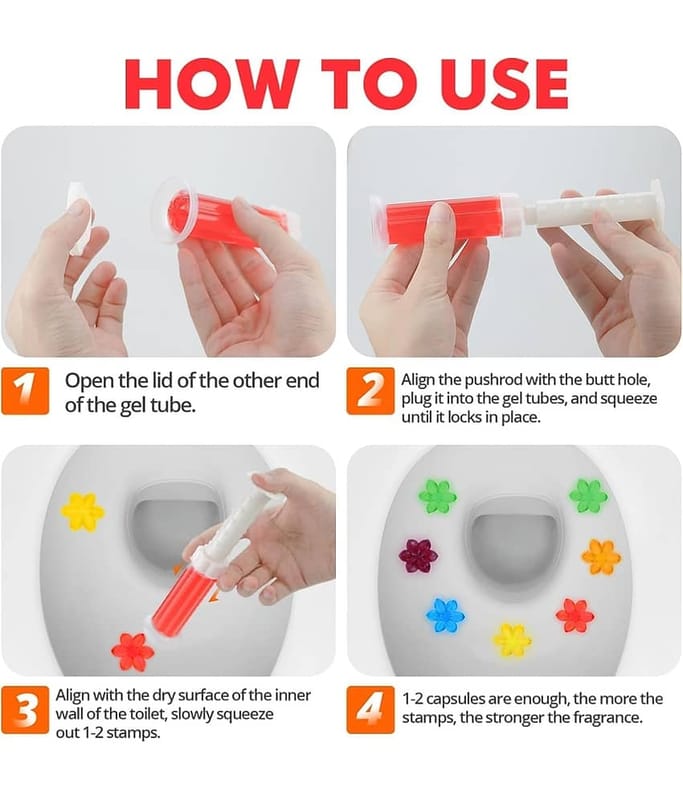 HOW TO USE

1 Open the lid of the other end of the gel tube.

2 Align the pushrod with the butt hole, plug it into the gel tubes, and squeeze until it locks in place.

3 Align with the dry surface of the inner wall of the toilet, slowly squeeze out 1-2 stamps.

4 1-2 capsules are enough, the more the stamps, the stronger the fragrance.