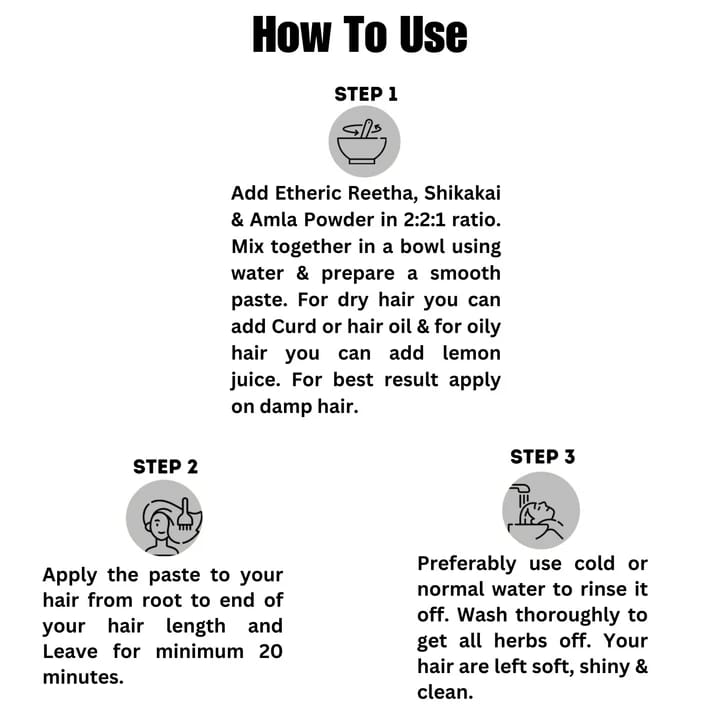 How To Use

STEP 1

Add Etheric Reetha, Shikakai & Amla Powder in 2:2:1 ratio. Mix together in a bowl using water & prepare a smooth paste. For dry hair you can add Curd or hair oil & for oily hair you can add lemon juice. For best result apply on damp hair.

STEP 2

Apply the paste to your hair from root to end of your hair length and Leave for minimum 20 minutes.

STEP 3

Preferably use cold or normal water to rinse it off. Wash thoroughly to get all herbs off. Your hair are left soft, shiny & clean.