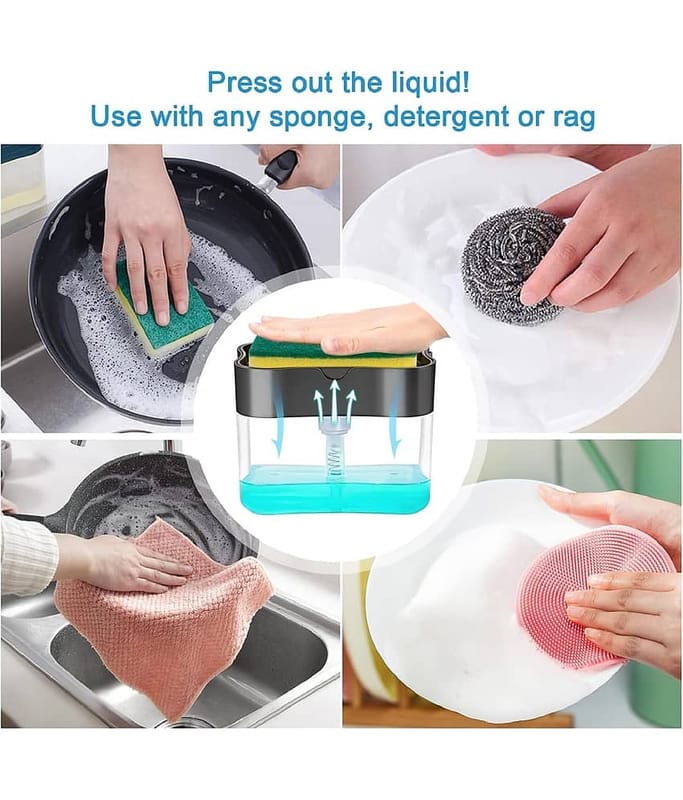 Press out the liquid!
Use with any sponge, detergent or rag