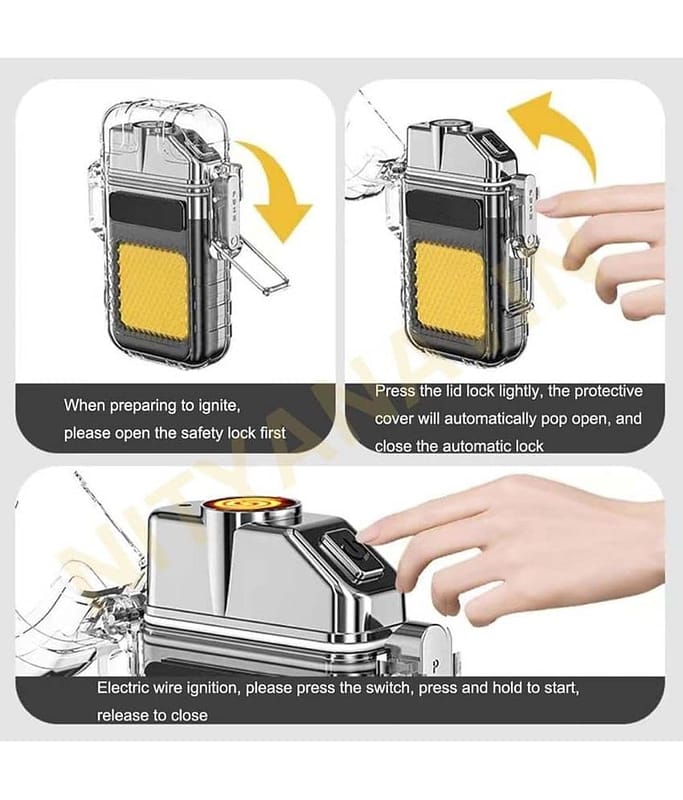 When preparing to ignite, please open the safety lock first

Press the lid lock lightly, the protective cover will automatically pop open, and close the automatic lock

Electric wire ignition, please press the switch, press and hold to start, release to close

NITYANAND