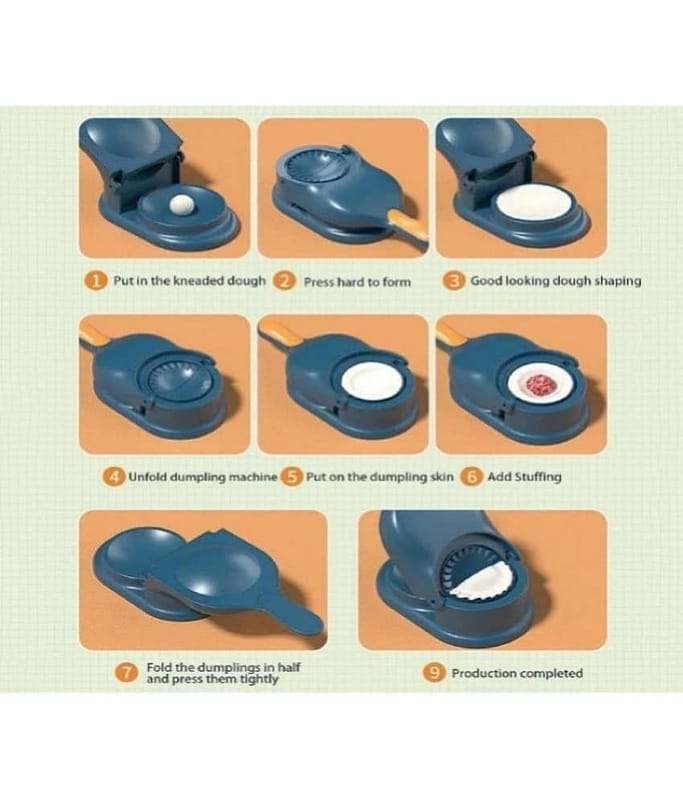 1 Put in the kneaded dough 2 Press hard to form 3 Good looking dough shaping

4 Unfold dumpling machine 5 Put on the dumpling skin 6 Add Stuffing

7 Fold the dumplings in half and press them tightly

9 Production completed