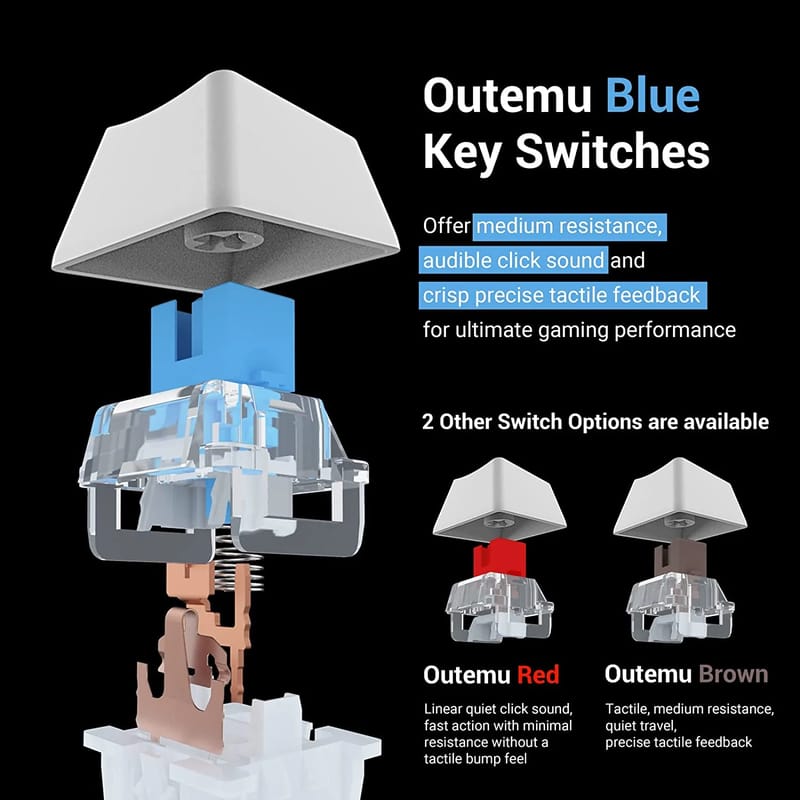 Outemu Blue
Key Switches

Offer medium resistance, audible click sound and crisp precise tactile feedback for ultimate gaming performance

2 Other Switch Options are available

Outemu Red

Linear quiet click sound, fast action with minimal resistance without a tactile bump feel

Outemu Brown

Tactile, medium resistance, quiet travel, precise tactile feedback