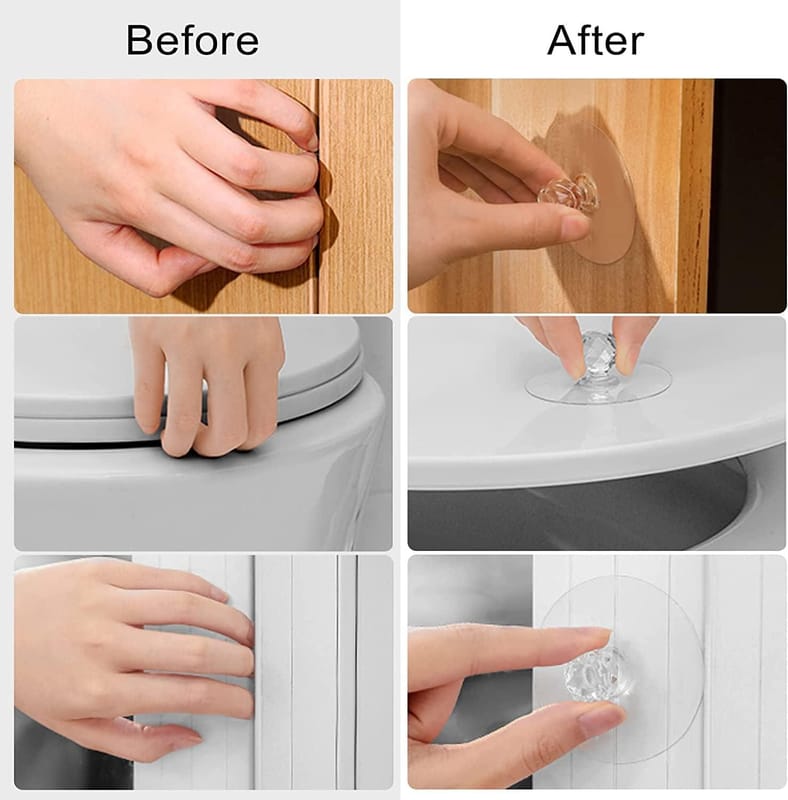 Before

After