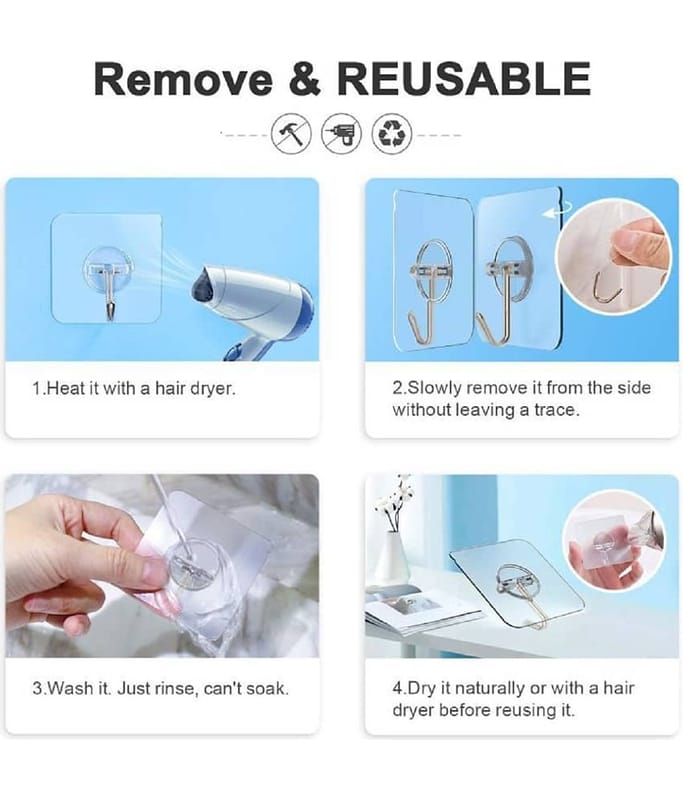 Remove & REUSABLE

1.Heat it with a hair dryer.

2.Slowly remove it from the side without leaving a trace.

3.Wash it. Just rinse, can't soak.

4.Dry it naturally or with a hair dryer before reusing it.