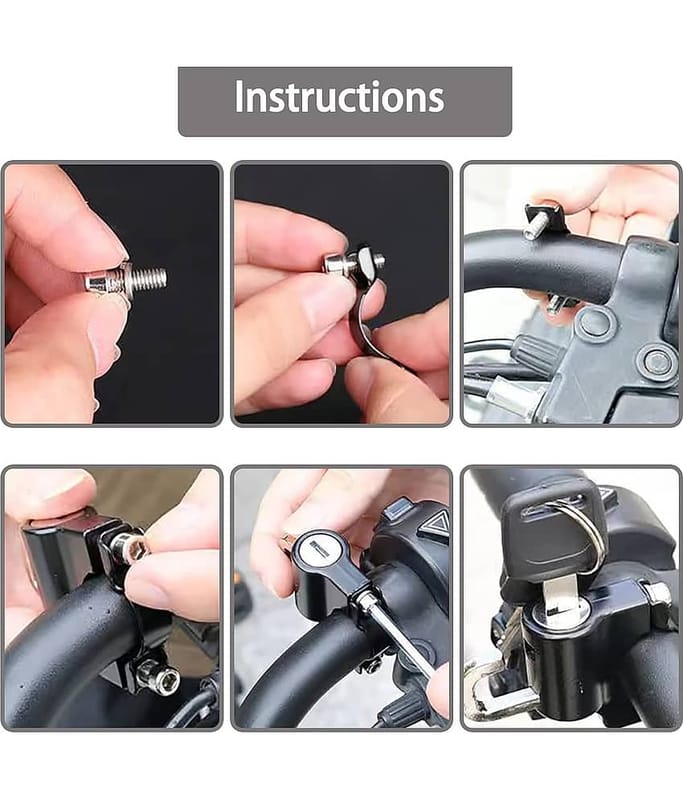 Instructions