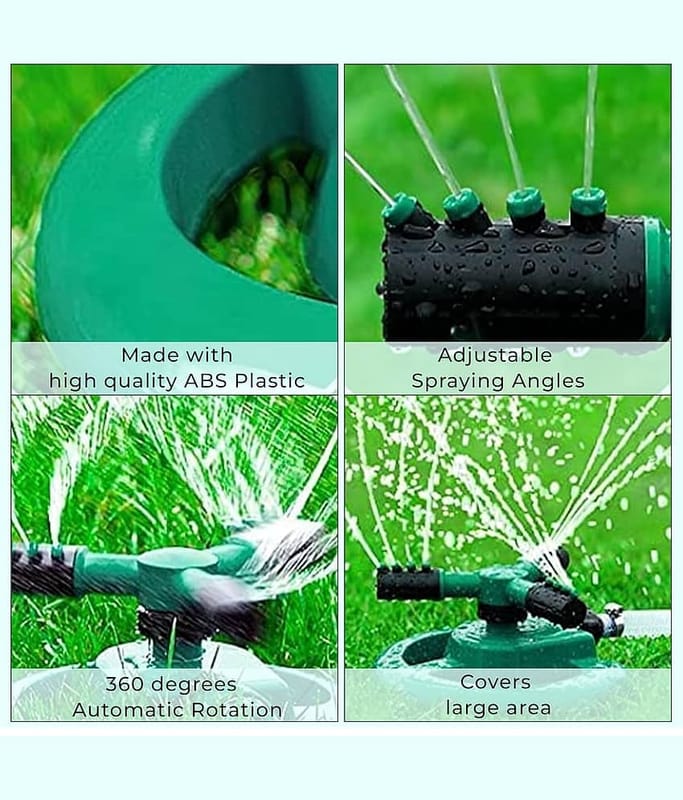 Made with
high quality ABS Plastic

Adjustable
Spraying Angles

360 degrees
Automatic Rotation

Covers
large area