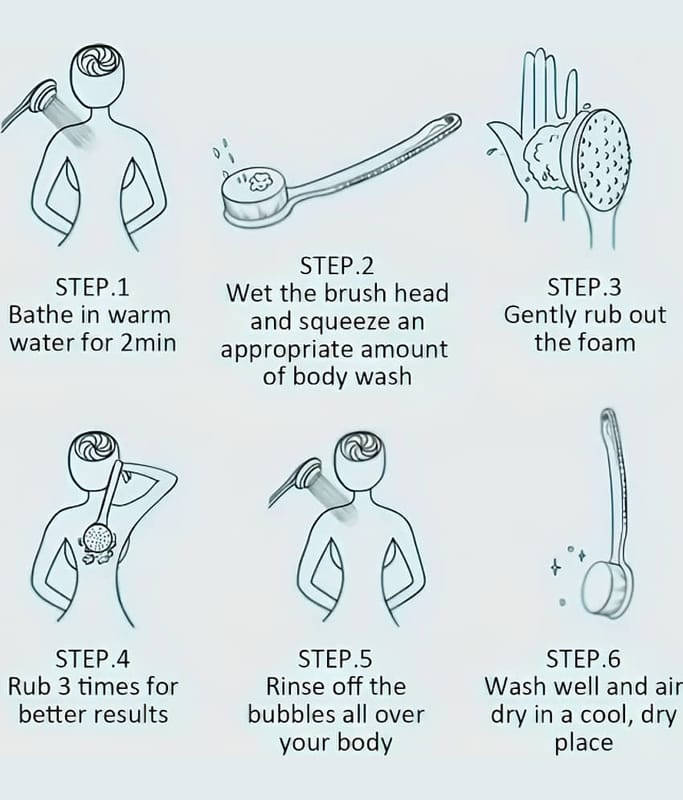 STEP.1
Bathe in warm water for 2min

STEP.2
Wet the brush head and squeeze an appropriate amount of body wash

STEP.3
Gently rub out the foam

STEP.4
Rub 3 times for better results

STEP.5
Rinse off the bubbles all over your body

STEP.6
Wash well and air dry in a cool, dry place