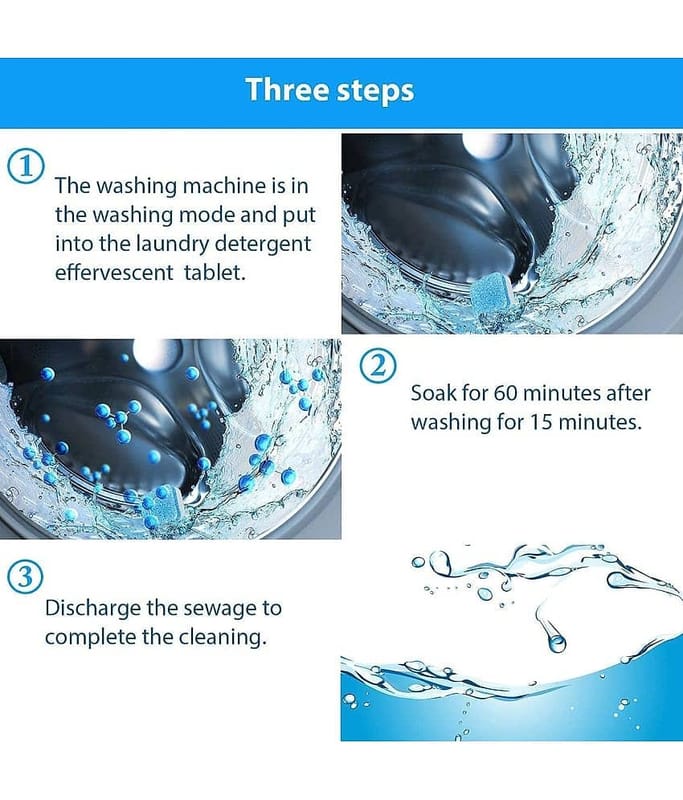 Three steps

①
The washing machine is in the washing mode and put into the laundry detergent effervescent tablet.

②
Soak for 60 minutes after washing for 15 minutes.

③
Discharge the sewage to complete the cleaning.