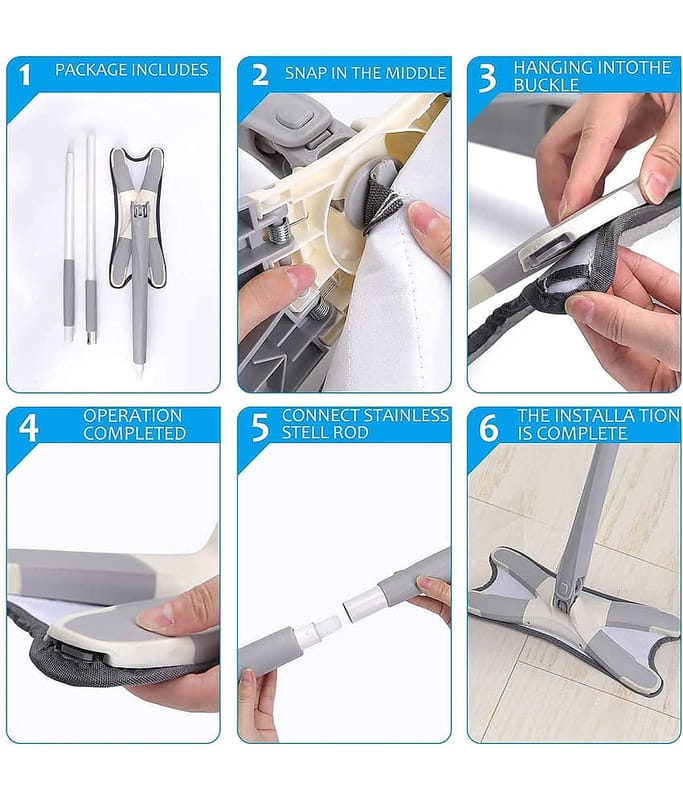 1 PACKAGE INCLUDES

2 SNAP IN THE MIDDLE

3 HANGING INTOTHE BUCKLE

4 OPERATION COMPLETED

5 CONNECT STAINLESS STELL ROD

6 THE INSTALLA TION IS COMPLETE