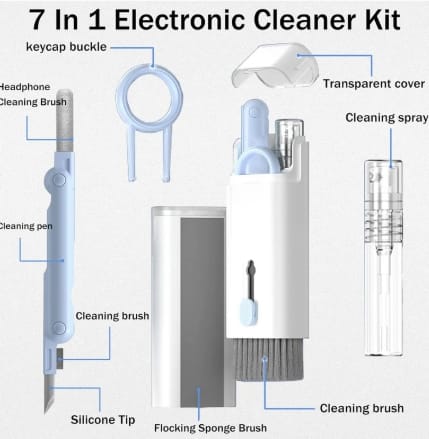 7 In 1 Electronic Cleaner Kit

keycap buckle

Transparent cover

Headphone Cleaning Brush

Cleaning spray

Cleaning pen

Cleaning brush

Silicone Tip

Flocking Sponge Brush

Cleaning brush