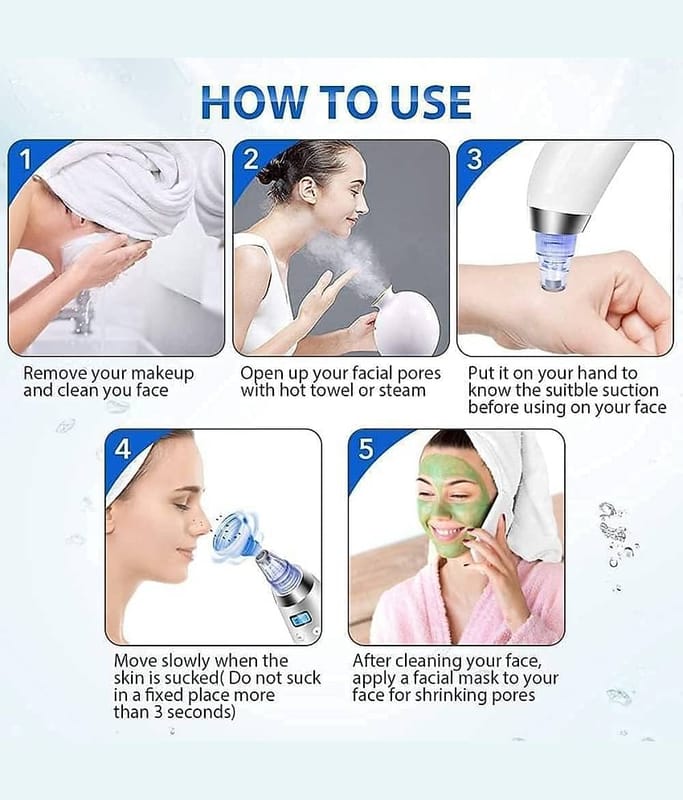 HOW TO USE

1

Remove your makeup and clean you face

2

Open up your facial pores with hot towel or steam

3

Put it on your hand to know the suitble suction before using on your face

4

Move slowly when the skin is sucked( Do not suck in a fixed place more than 3 seconds)

5

After cleaning your face, apply a facial mask to your face for shrinking pores