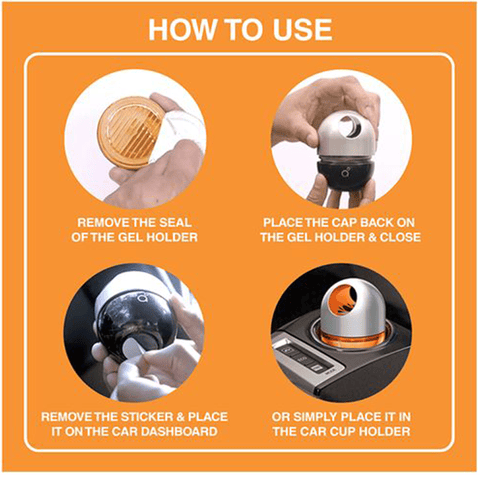 HOW TO USE

REMOVE THE SEAL OF THE GEL HOLDER

PLACE THE CAP BACK ON THE GEL HOLDER & CLOSE

REMOVE THE STICKER & PLACE IT ON THE CAR DASHBOARD

OR SIMPLY PLACE IT IN THE CAR CUP HOLDER