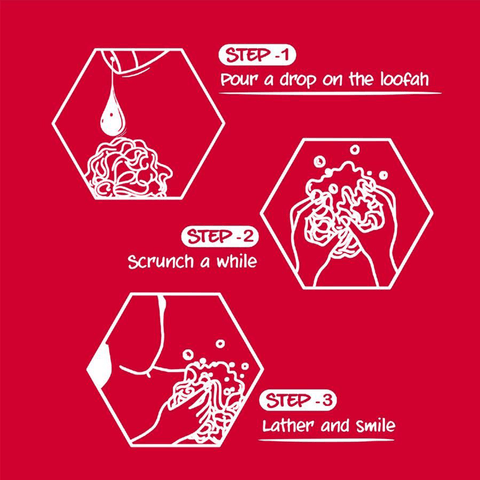 STEP -1
Pour a drop on the loofah

STEP -2
Scrunch a while

STEP -3
Lather and smile