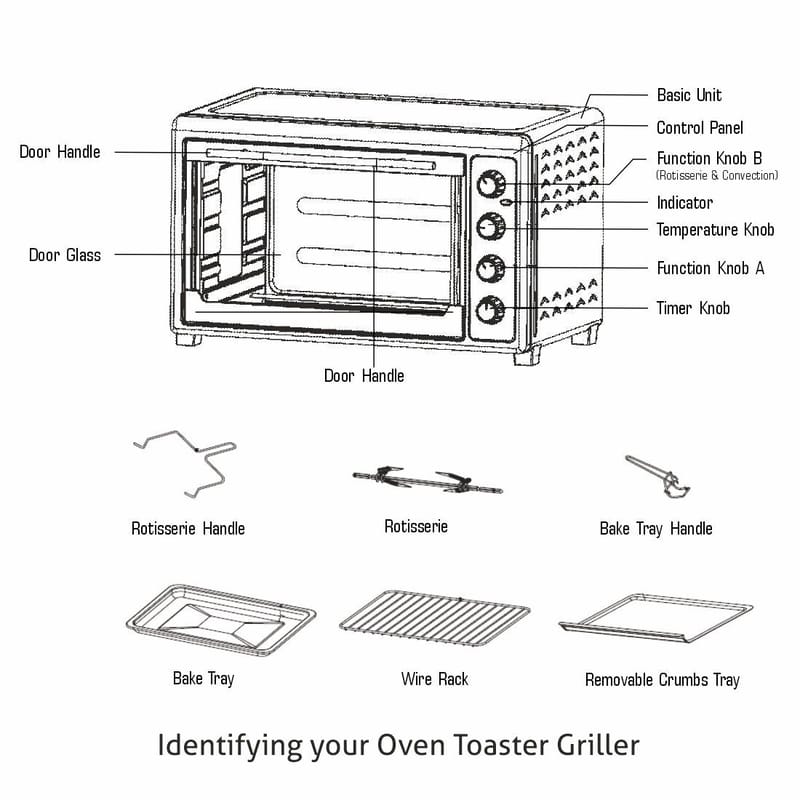 Door Handle

Door Glass

Basic Unit

Control Panel

Function Knob B
(Rotisserie & Convection)

Indicator

Temperature Knob

Function Knob A

Timer Knob

Door Handle

Rotisserie Handle

Rotisserie

Bake Tray Handle

Bake Tray

Wire Rack

Removable Crumbs Tray

Identifying your Oven Toaster Griller