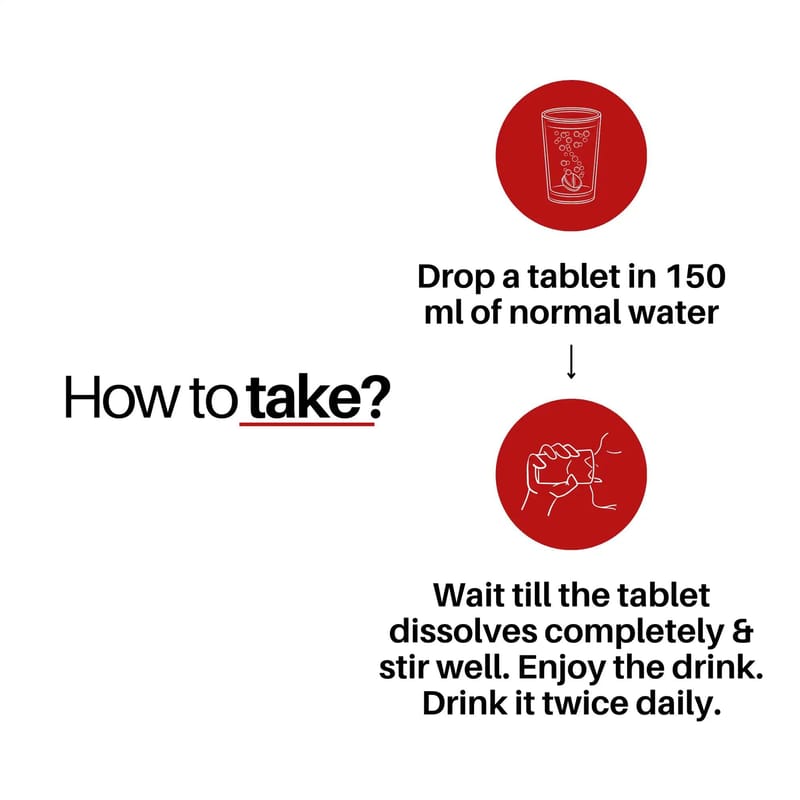 How to take?

Drop a tablet in 150 ml of normal water

↓

Wait till the tablet dissolves completely & stir well. Enjoy the drink. Drink it twice daily.