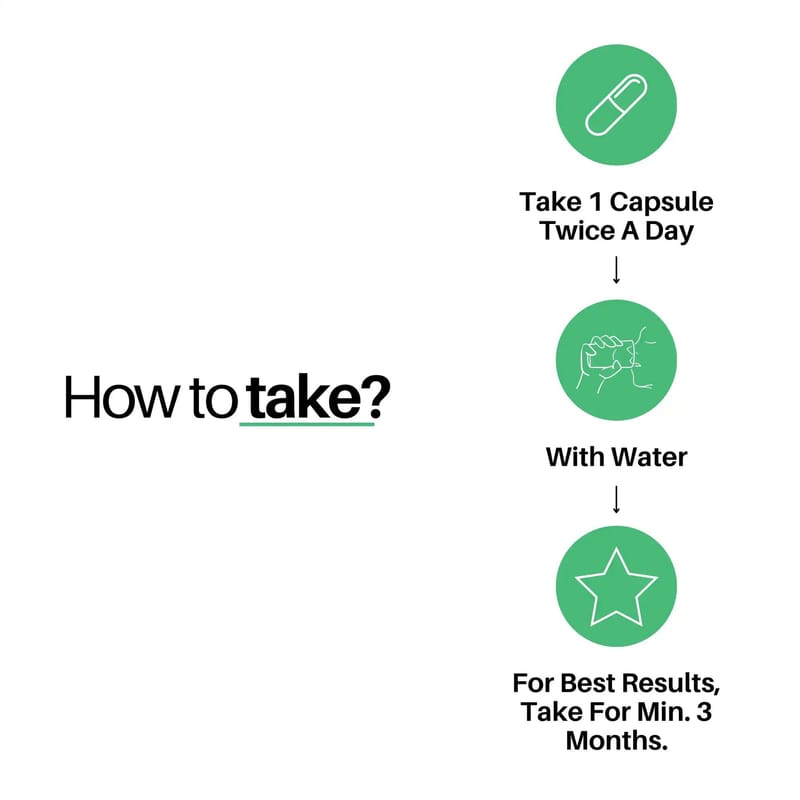 How to take?

Take 1 Capsule Twice A Day

With Water

For Best Results, Take For Min. 3 Months.