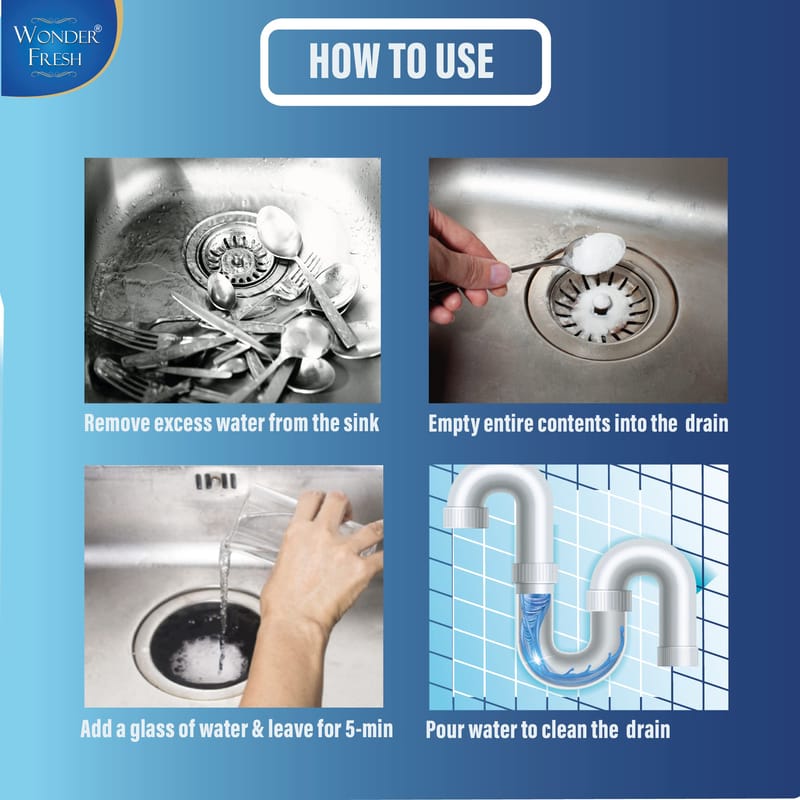 WONDER®
FRESH

HOW TO USE

Remove excess water from the sink

Empty entire contents into the drain

Add a glass of water & leave for 5-min

Pour water to clean the drain