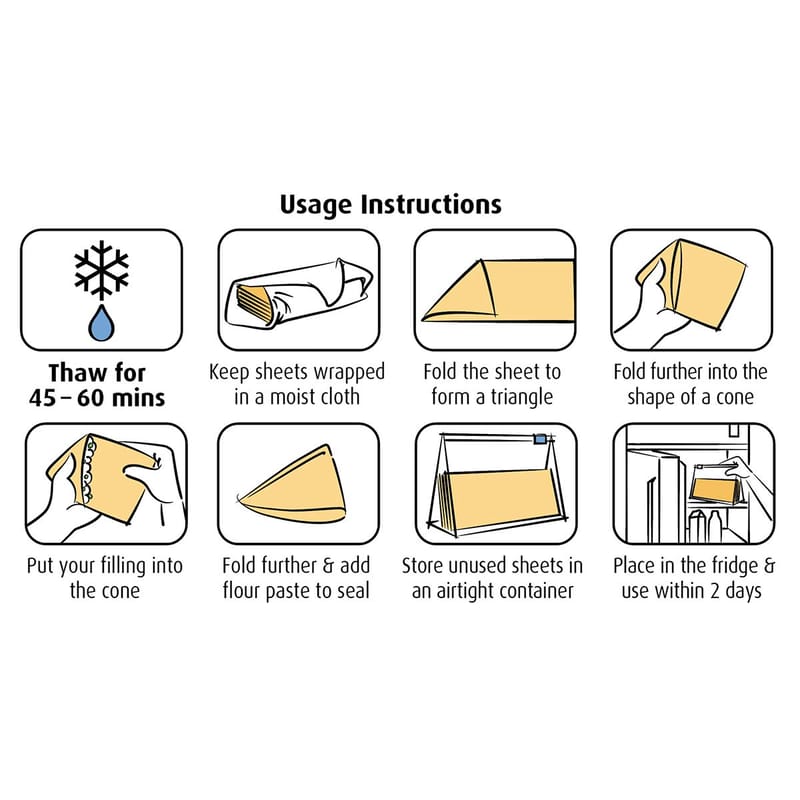 Usage Instructions

Thaw for 45 – 60 mins

Keep sheets wrapped in a moist cloth

Fold the sheet to form a triangle

Fold further into the shape of a cone

Put your filling into the cone

Fold further & add flour paste to seal

Store unused sheets in an airtight container

Place in the fridge & use within 2 days