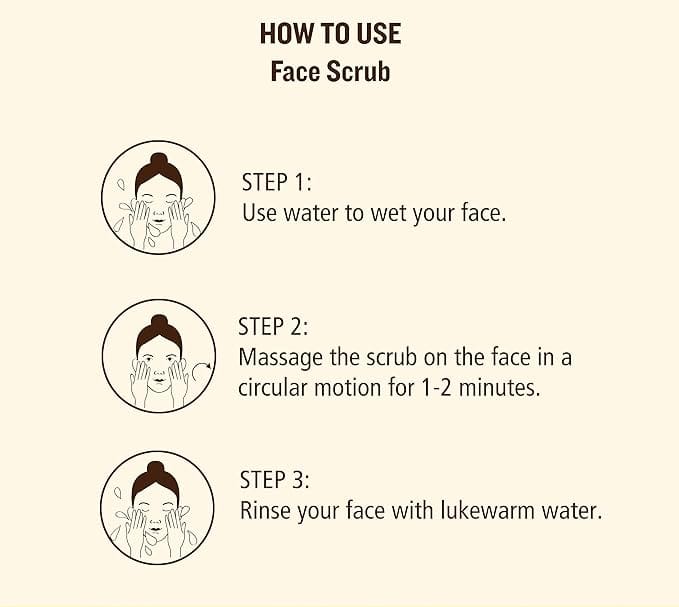 HOW TO USE
Face Scrub

STEP 1:
Use water to wet your face.

STEP 2:
Massage the scrub on the face in a circular motion for 1-2 minutes.

STEP 3:
Rinse your face with lukewarm water.