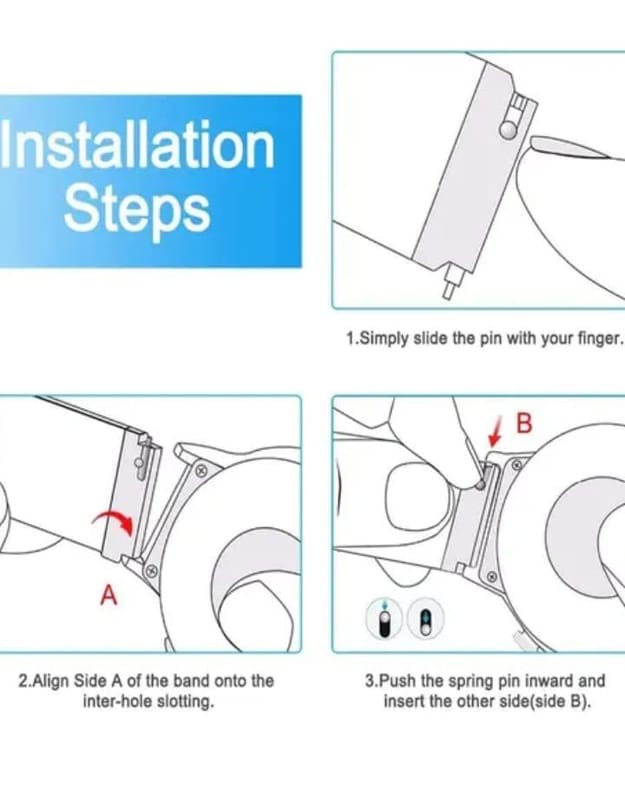 Installation Steps

1.Simply slide the pin with your finger.

A

2.Align Side A of the band onto the inter-hole slotting.

B

3.Push the spring pin inward and insert the other side(side B).