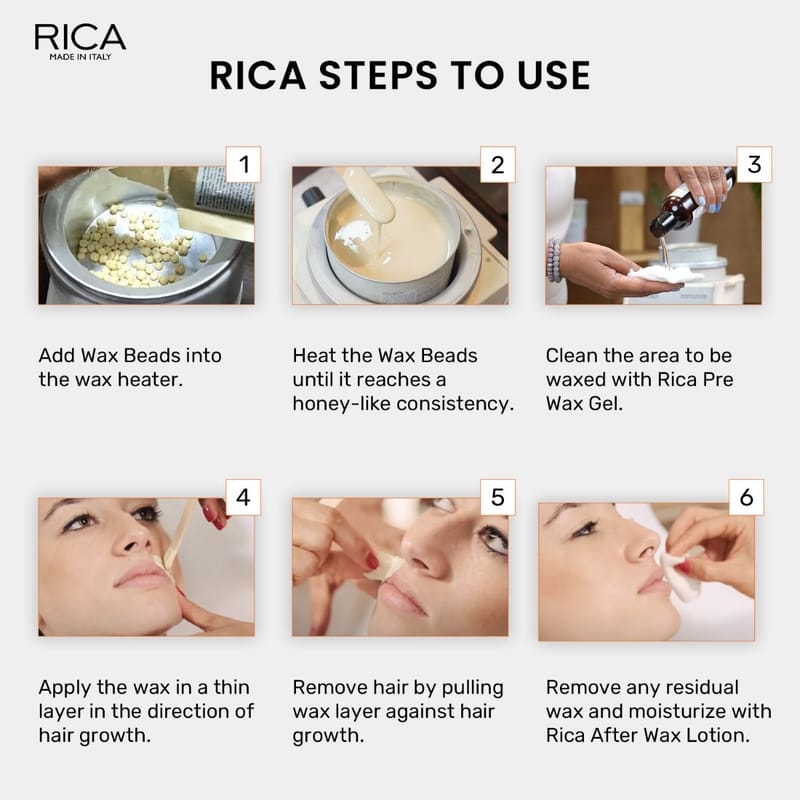 RICA
MADE IN ITALY

RICA STEPS TO USE

1

Add Wax Beads into the wax heater.

2

Heat the Wax Beads until it reaches a honey-like consistency.

3

Clean the area to be waxed with Rica Pre Wax Gel.

4

Apply the wax in a thin layer in the direction of hair growth.

5

Remove hair by pulling wax layer against hair growth.

6

Remove any residual wax and moisturize with Rica After Wax Lotion.