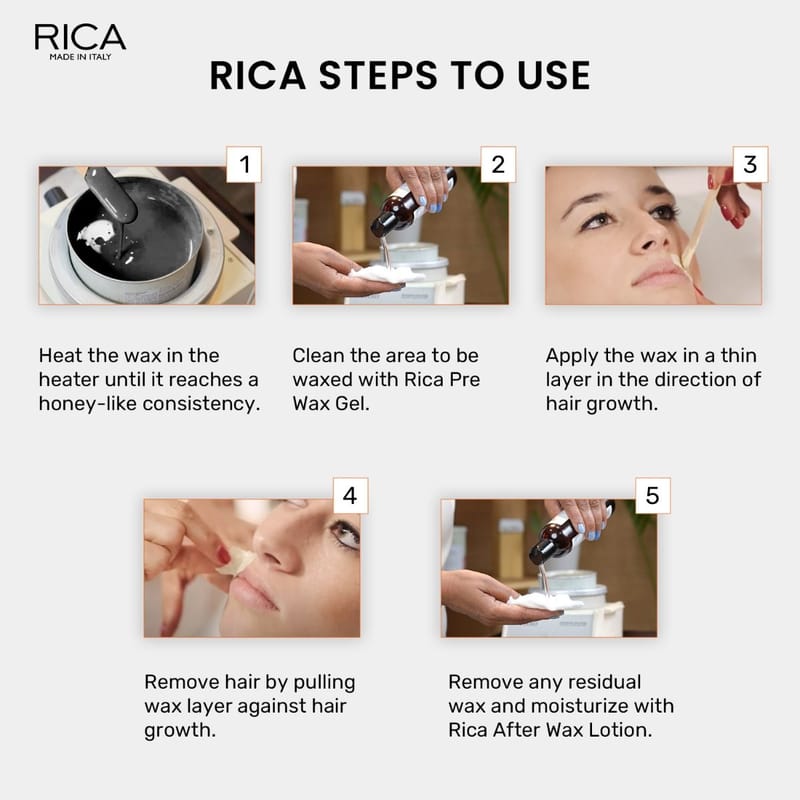 RICA
MADE IN ITALY

RICA STEPS TO USE

1

Heat the wax in the heater until it reaches a honey-like consistency.

2

Clean the area to be waxed with Rica Pre Wax Gel.

3

Apply the wax in a thin layer in the direction of hair growth.

4

Remove hair by pulling wax layer against hair growth.

5

Remove any residual wax and moisturize with Rica After Wax Lotion.