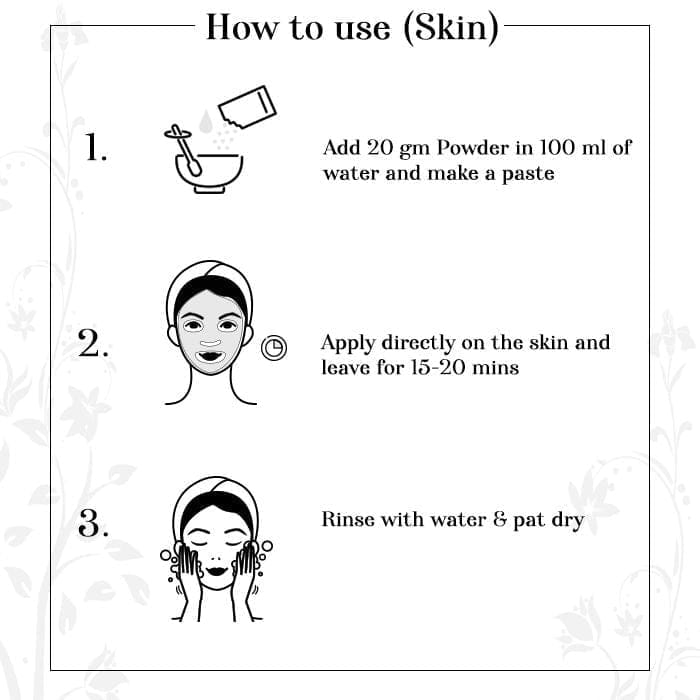 How to use (Skin)

1. Add 20 gm Powder in 100 ml of water and make a paste

2. Apply directly on the skin and leave for 15-20 mins

3. Rinse with water & pat dry