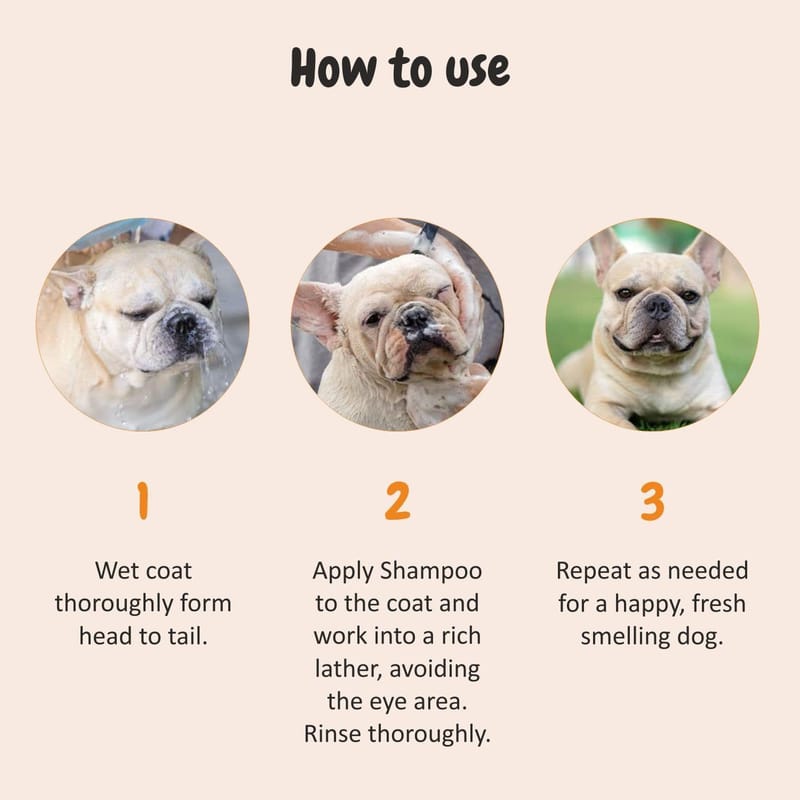 How to use

1

Wet coat thoroughly form head to tail.

2

Apply Shampoo to the coat and work into a rich lather, avoiding the eye area. Rinse thoroughly.

3

Repeat as needed for a happy, fresh smelling dog.