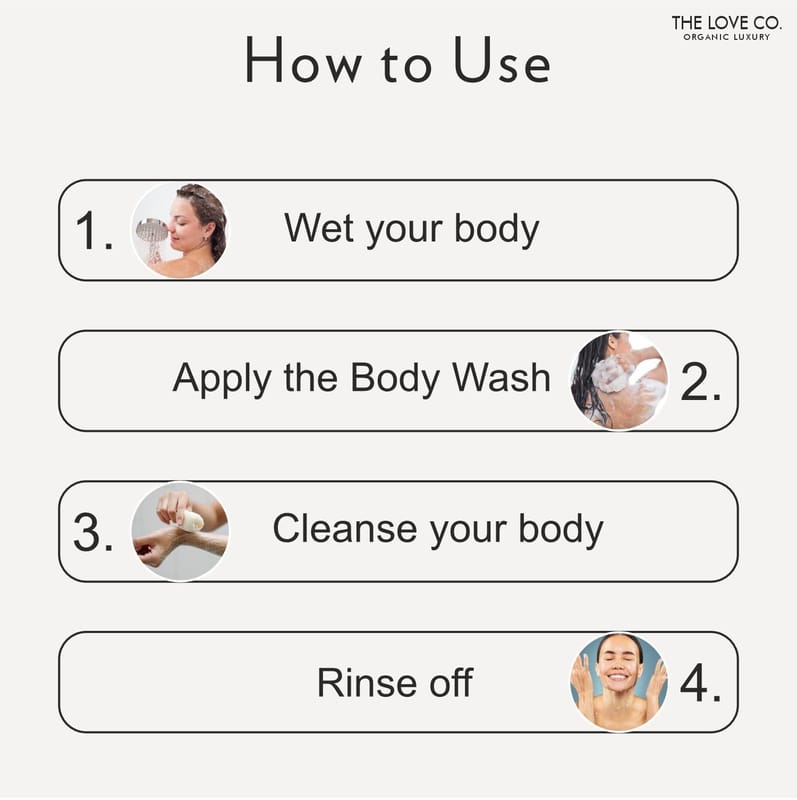 THE LOVE CO.
ORGANIC LUXURY

How to Use

1. Wet your body

Apply the Body Wash 2.

3. Cleanse your body

Rinse off 4.