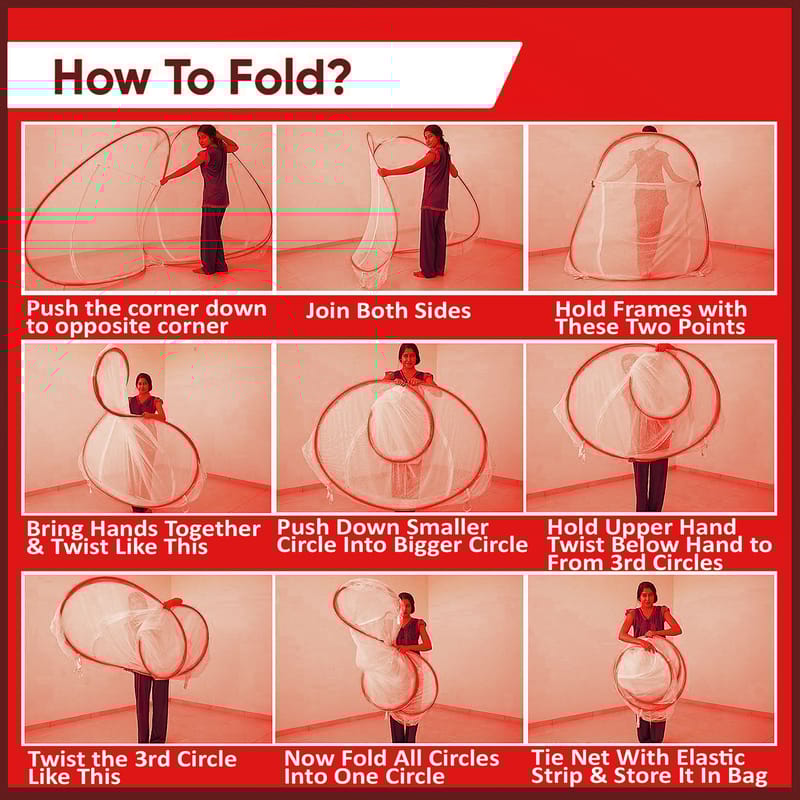 How To Fold?

Push the corner down to opposite corner

Join Both Sides

Hold Frames with These Two Points

Bring Hands Together & Twist Like This

Push Down Smaller Circle Into Bigger Circle

Hold Upper Hand Twist Below Hand to From 3rd Circles

Twist the 3rd Circle Like This

Now Fold All Circles Into One Circle

Tie Net With Elastic Strip & Store It In Bag