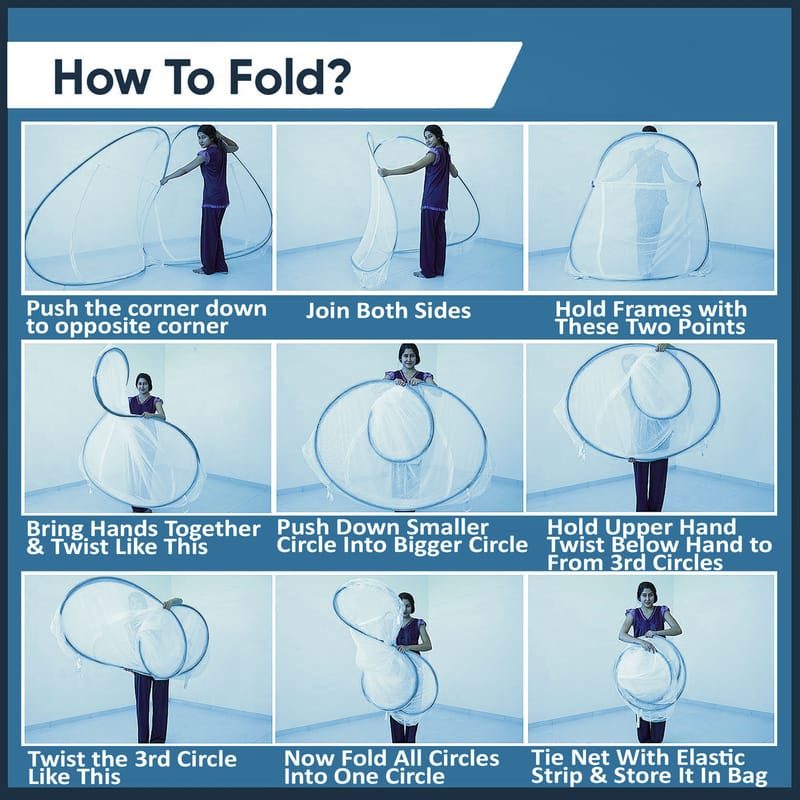 How To Fold?

Push the corner down to opposite corner

Join Both Sides

Hold Frames with These Two Points

Bring Hands Together & Twist Like This

Push Down Smaller Circle Into Bigger Circle

Hold Upper Hand Twist Below Hand to From 3rd Circles

Twist the 3rd Circle Like This

Now Fold All Circles Into One Circle

Tie Net With Elastic Strip & Store It In Bag