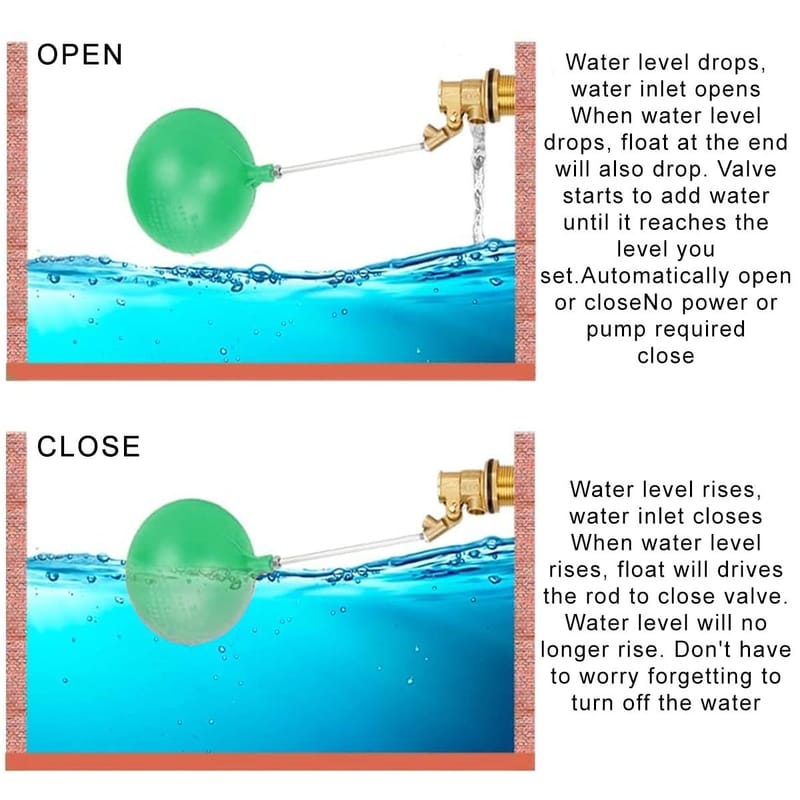 OPEN

Water level drops, water inlet opens When water level drops, float at the end will also drop. Valve starts to add water until it reaches the level you set.Automatically open or closeNo power or pump required close

CLOSE

Water level rises, water inlet closes When water level rises, float will drives the rod to close valve. Water level will no longer rise. Don't have to worry forgetting to turn off the water