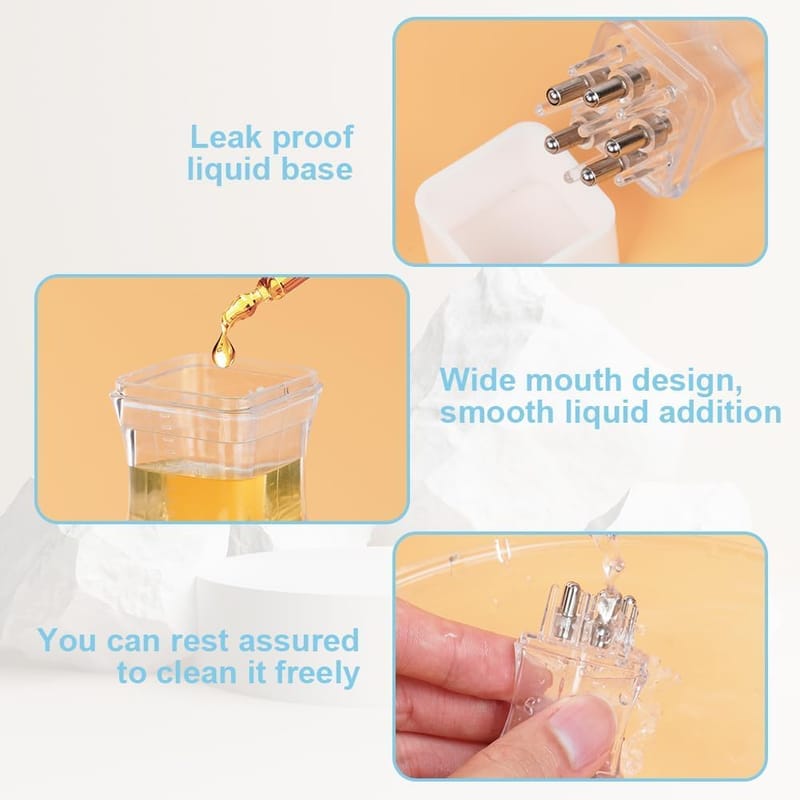 Leak proof liquid base

Wide mouth design, smooth liquid addition

You can rest assured to clean it freely