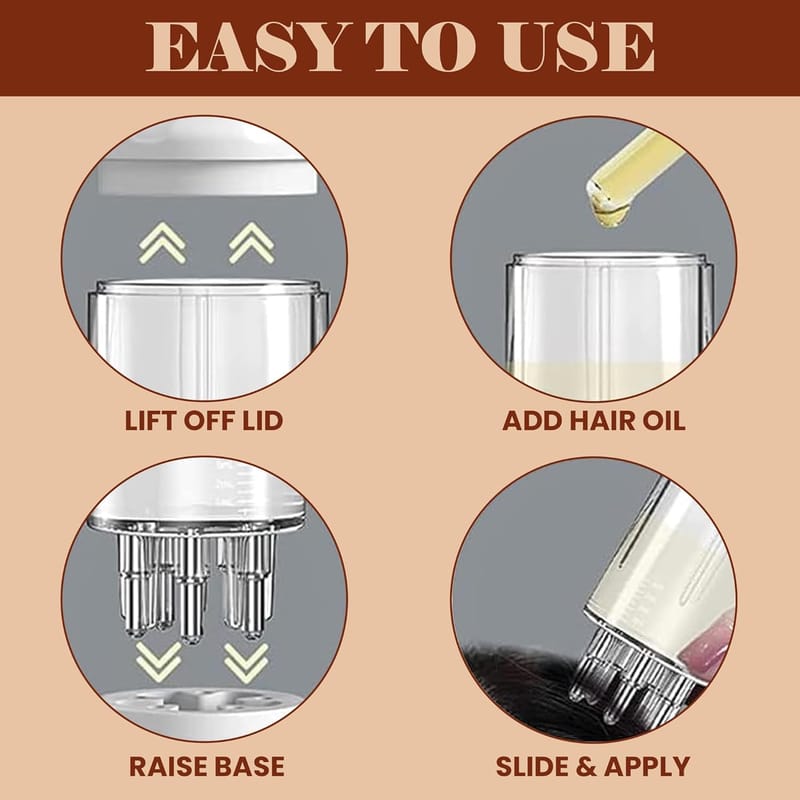 EASY TO USE

LIFT OFF LID

ADD HAIR OIL

RAISE BASE

SLIDE & APPLY